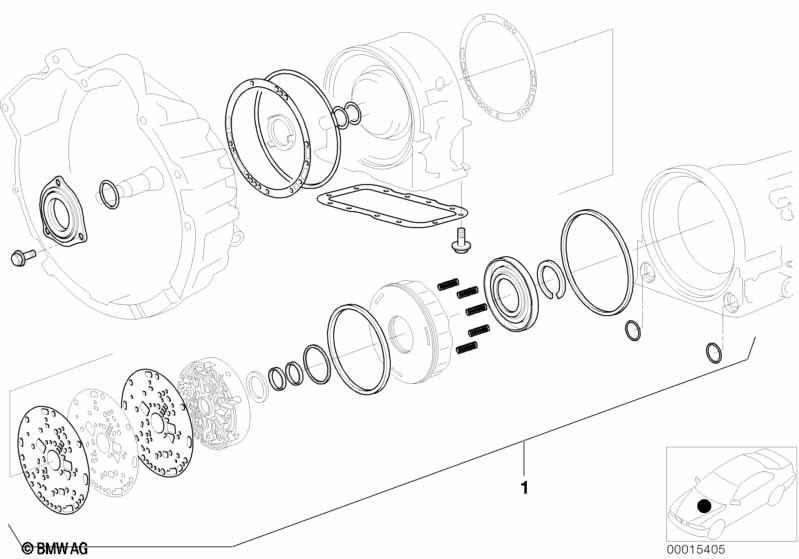 1

© BMW AG

00015405