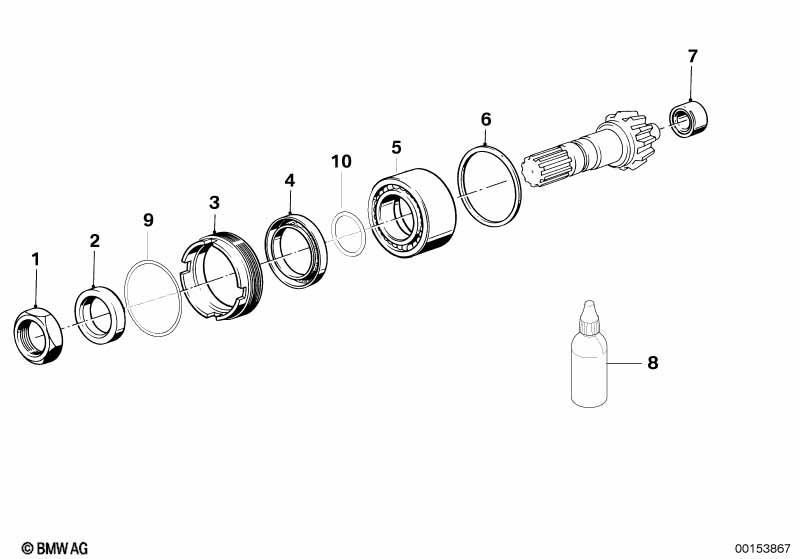 7
6
5
10
4
3
9
2
1
8
© BMW AG
00153867