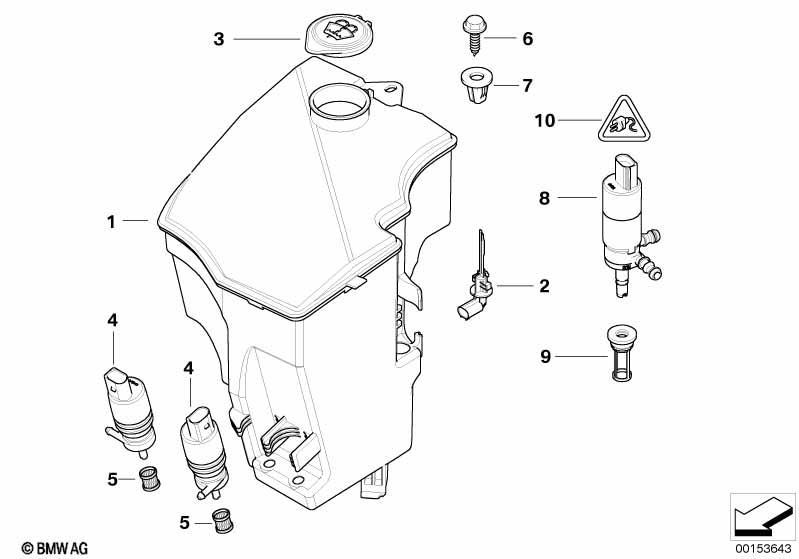 3
6
7
10
1
8
2
4
9
4
5
5
© BMW AG
00153643