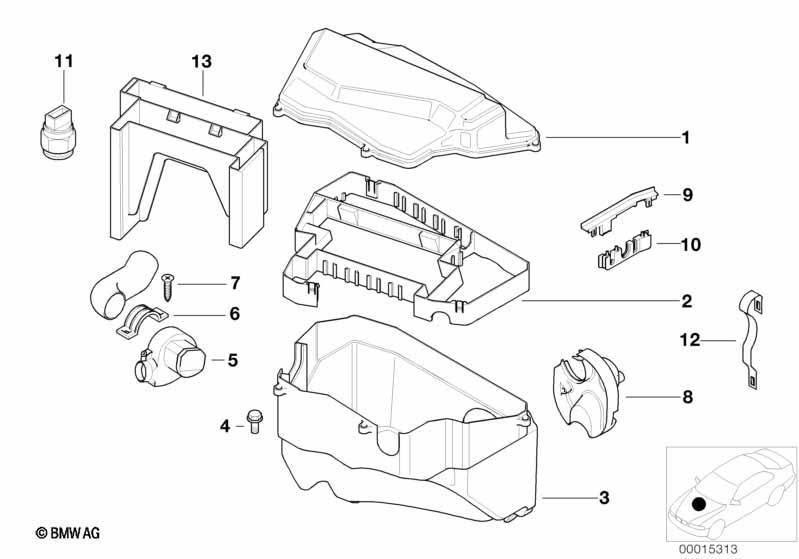 11

13

1

9

10

7

6

2

12

5

8

4

3

© BMW AG

00015313