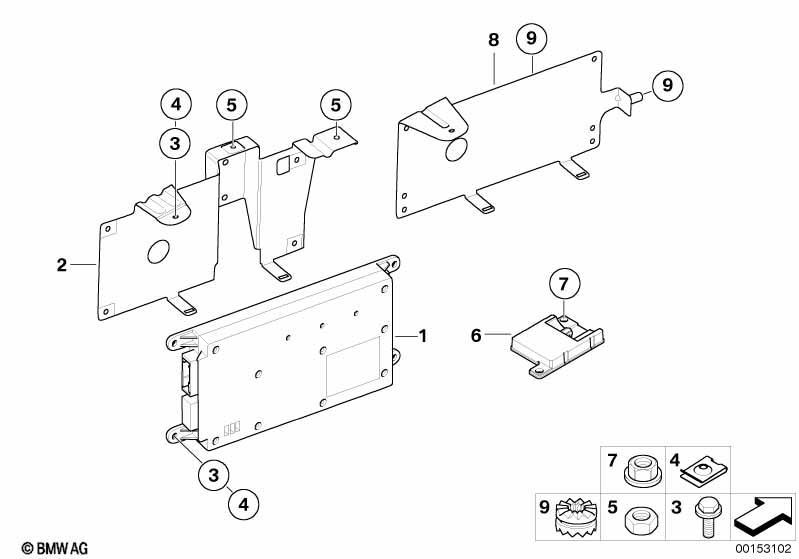 8
9
9
4
3
5
5
2
1
7
6
3
4
7
4
9
5
3
© BMW AG
00153102