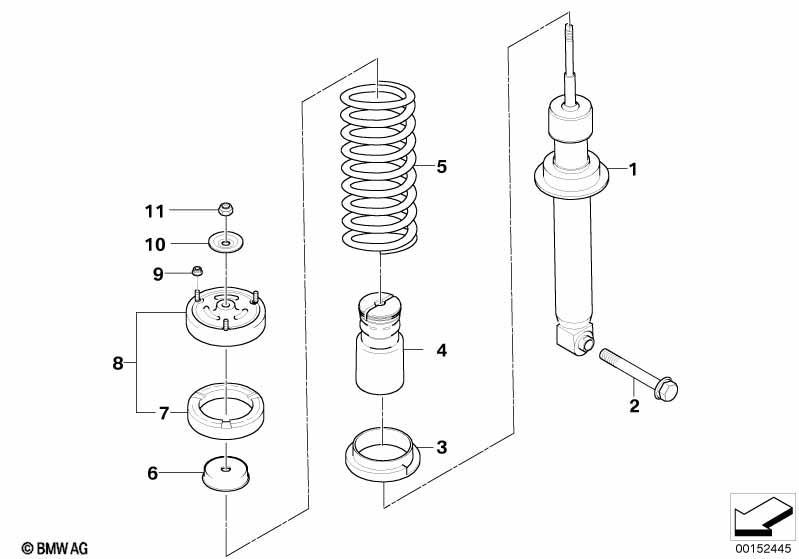 11
10
9
8
7
6
5
4
3
1
2
© BMW AG
00152445