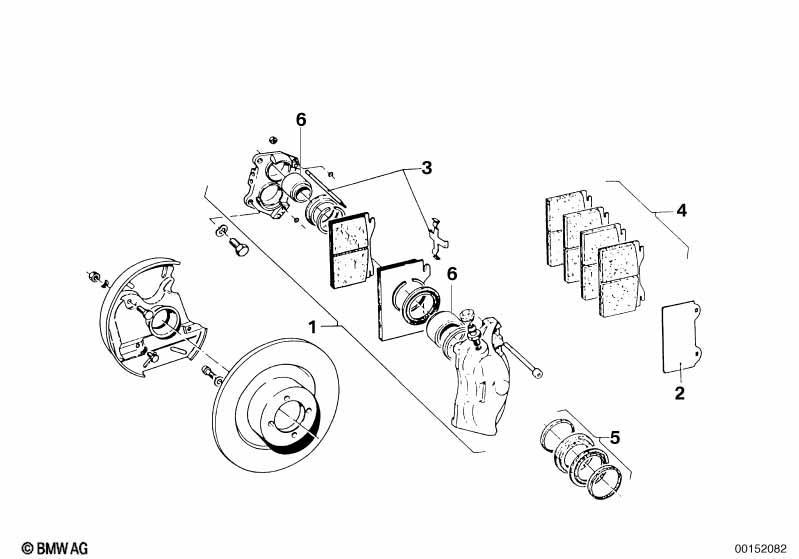 6
3
4
6
1
2
5
© BMW AG
00152082