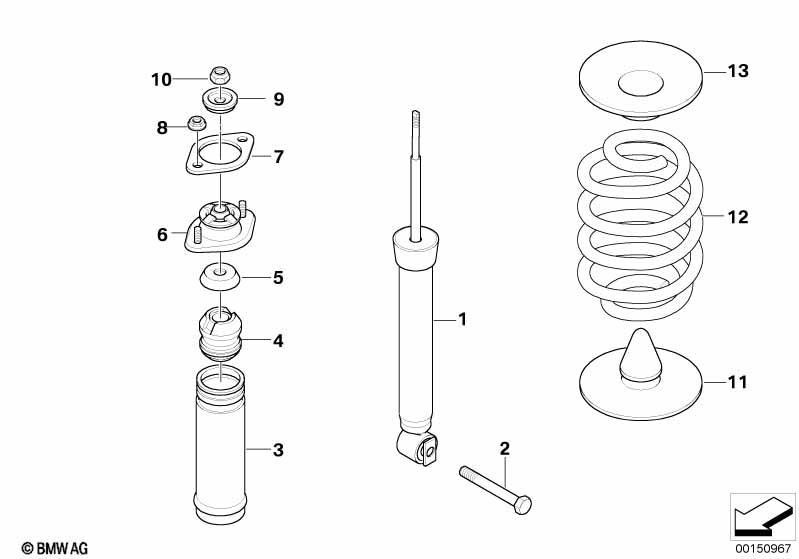 10
9
8
7
6
5
4
3
1
2
13
12
11
© BMW AG
00150967