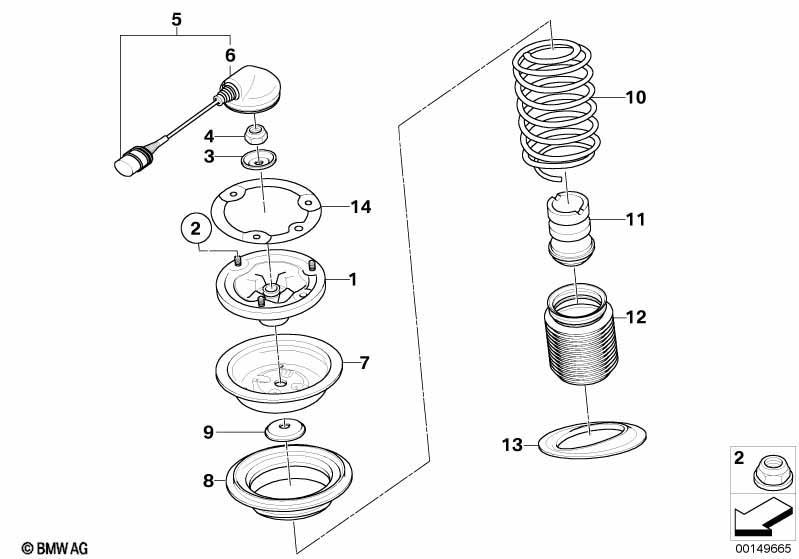 5
6
4
3
14
2
1
7
9
8
10
11
12
13
2
© BMW AG
00149665