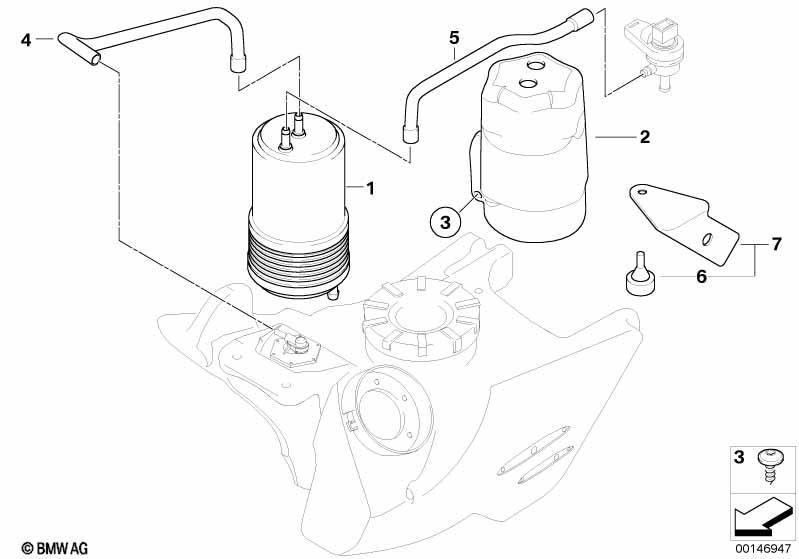 4
5
2
1
3
7
6
3
© BMW AG
00146947