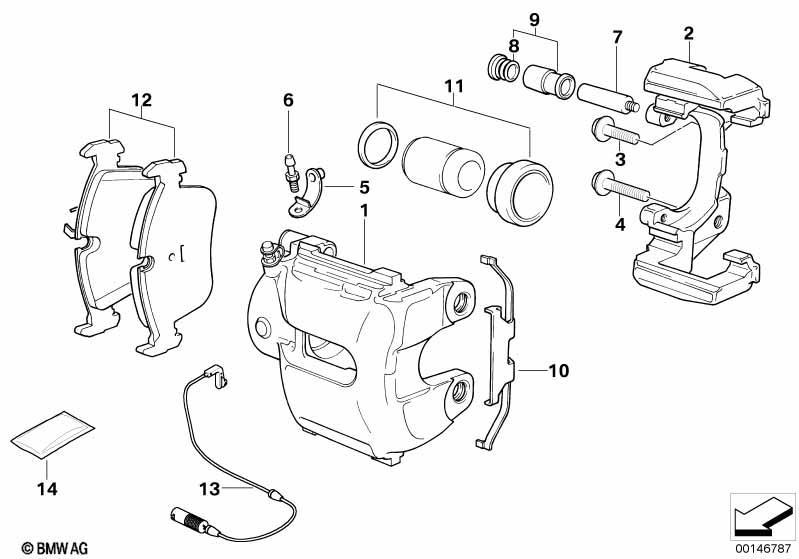 9
8
7
2
12
6
11
3
5
1
4
10
14
13
© BMW AG
00146787