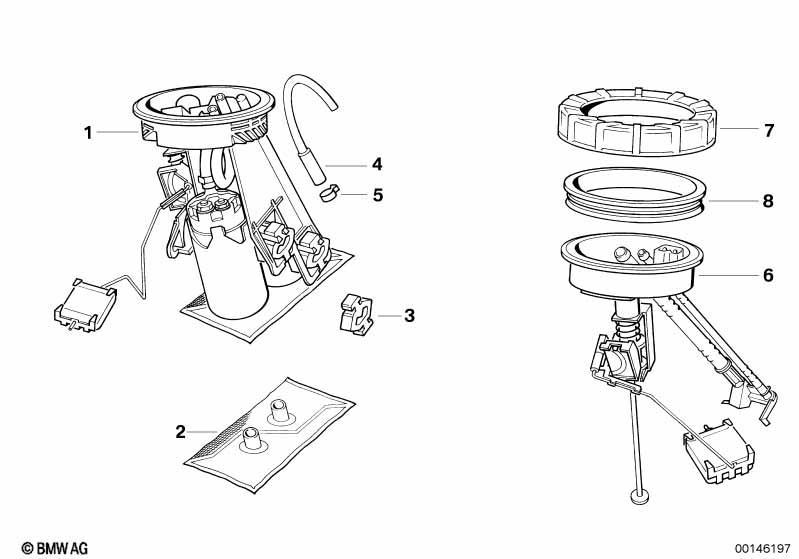 1
4
5
3
2
7
8
6
© BMW AG
00146197