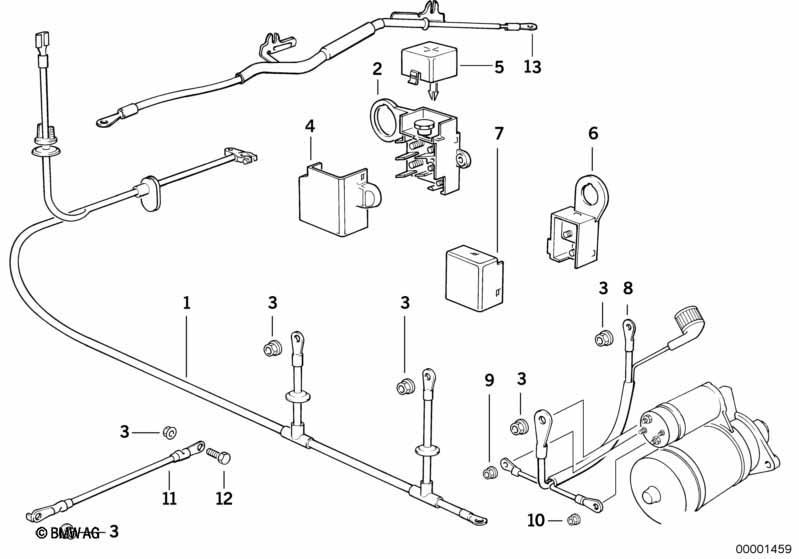 2
5
13
4
7
6
1
3
3
3
8
9
3
3
11
12
10
© BMW AG 3
00001459