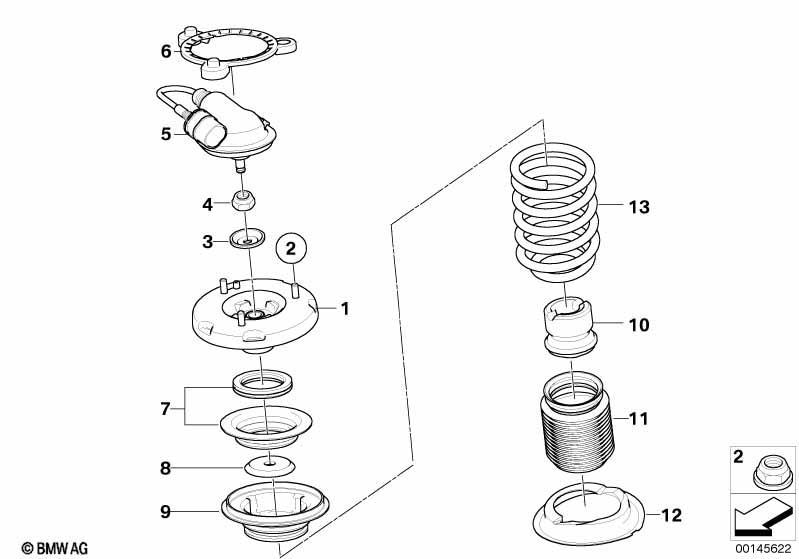 6
5
4
3
2
1
7
8
9
13
10
11
12
2
© BMW AG
00145622