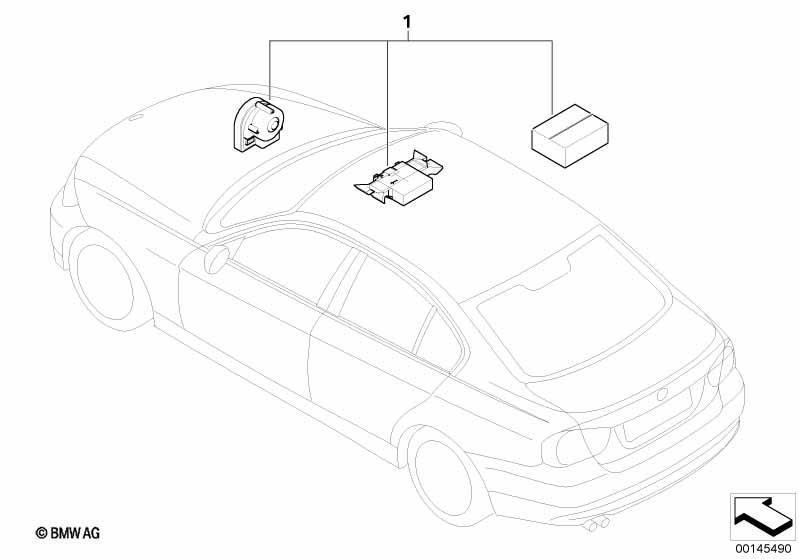 1

© BMW AG

00145490