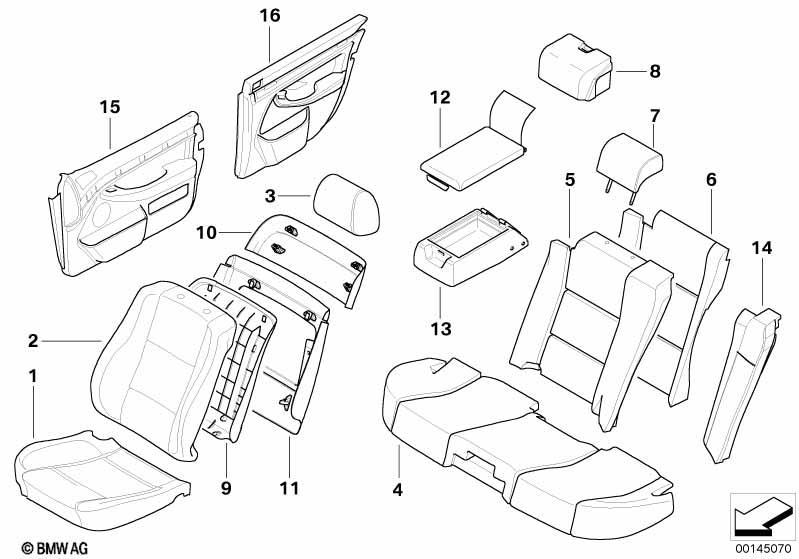 16
15
12
8
7
3
5
6
10
14
13
2
1
9
11
4
© BMW AG
00145070