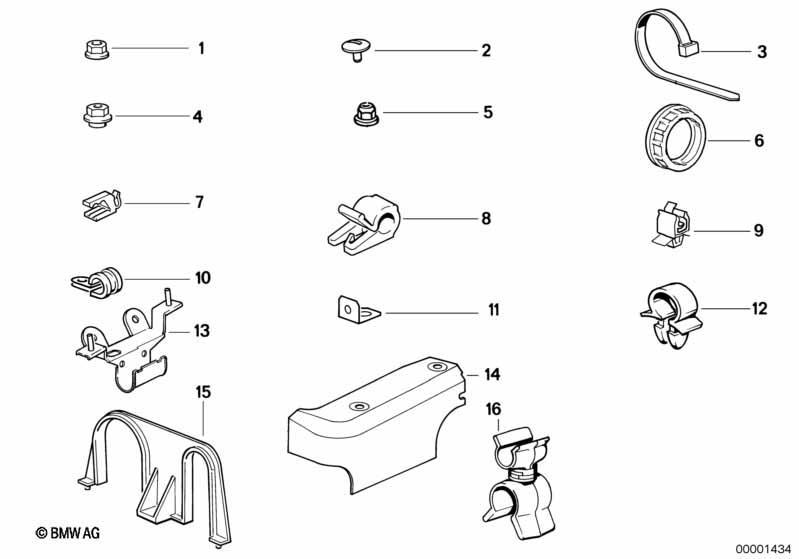 1
2
3
4
5
6
7
8
9
10
11
12
13
14
15
16
© BMW AG
00001434