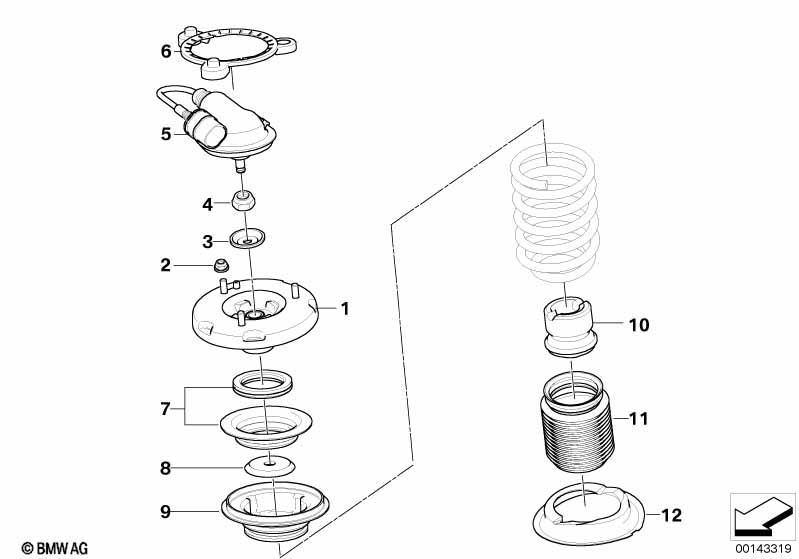 6
5
4
3
2
1
7
8
9
10
11
12
© BMW AG
00143319