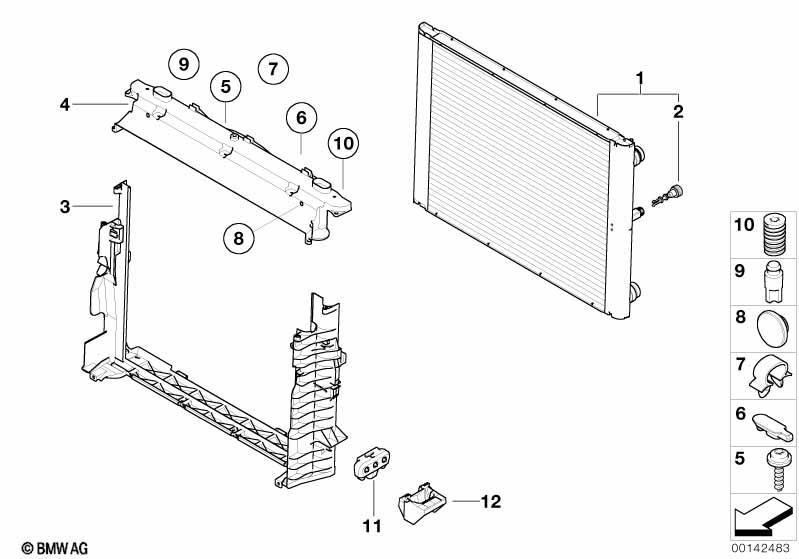 9
7
5
4
6
10
1
2
3
8
10
9
8
7
6
5
11
12
© BMW AG
00142483