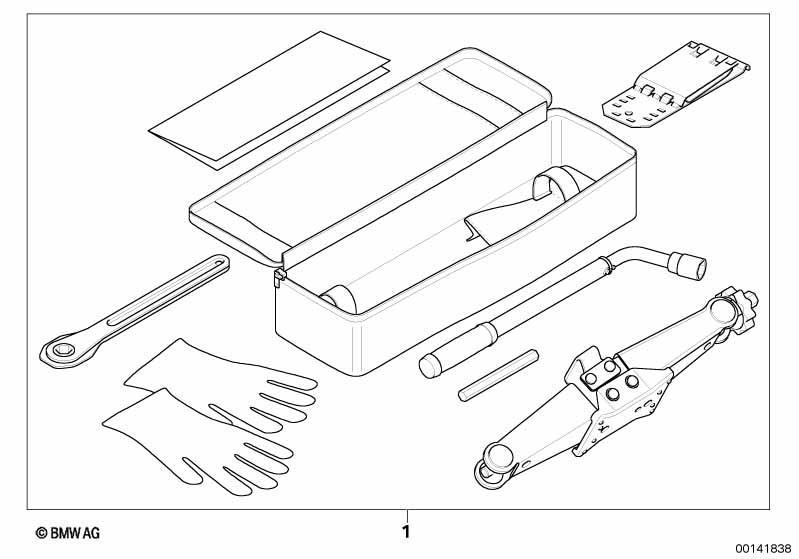 © BMW AG

1

00141838