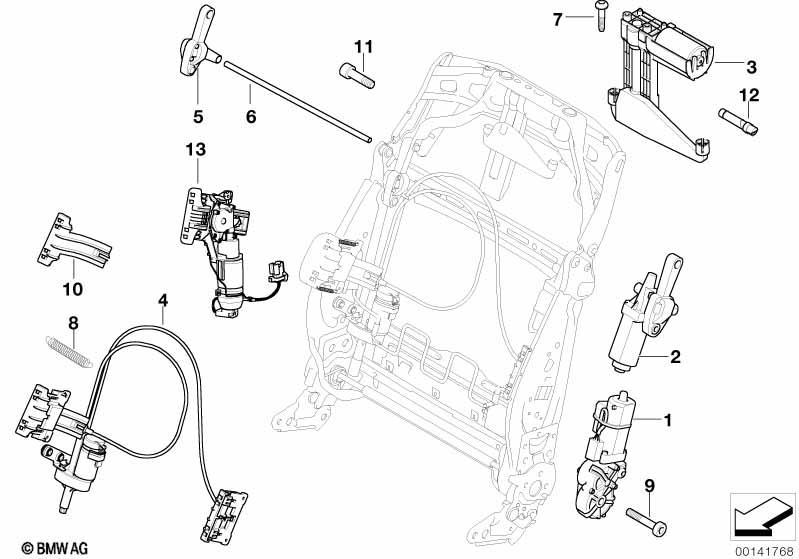 7
3
11
12
5
6
13
10
4
8
2
1
9
© BMW AG
00141768