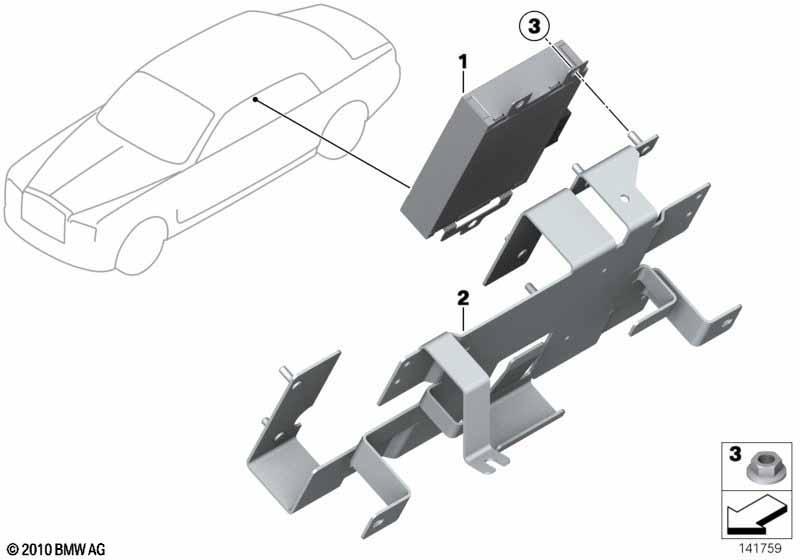 3
1
2
3
© 2010 BMW AG
141759