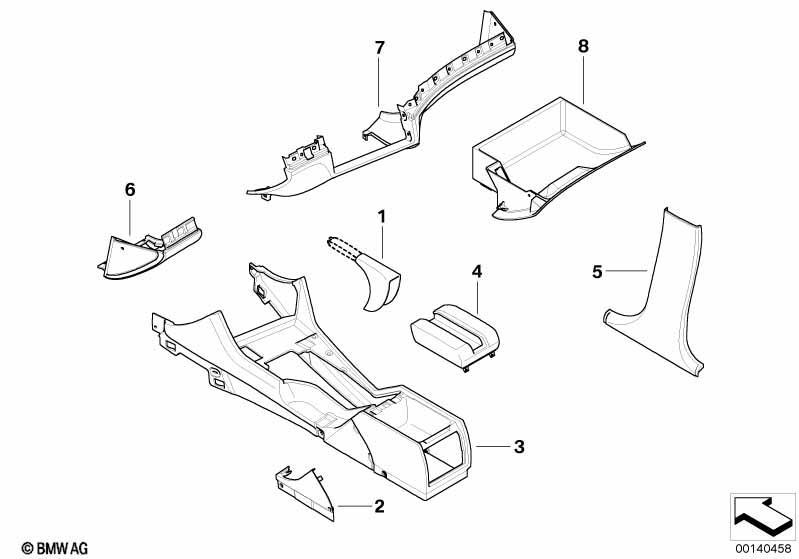 7
8
6
1
4
5
3
2
© BMW AG
00140458