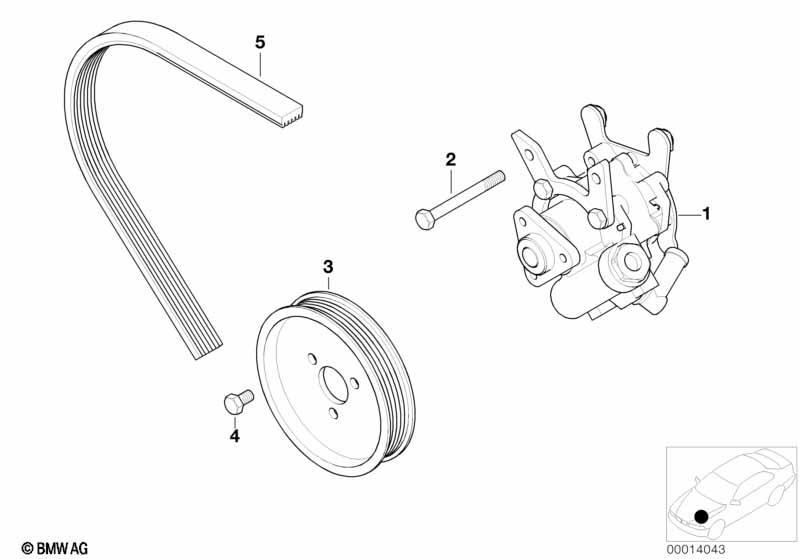 5

2

1

3

4

© BMW AG

00014043