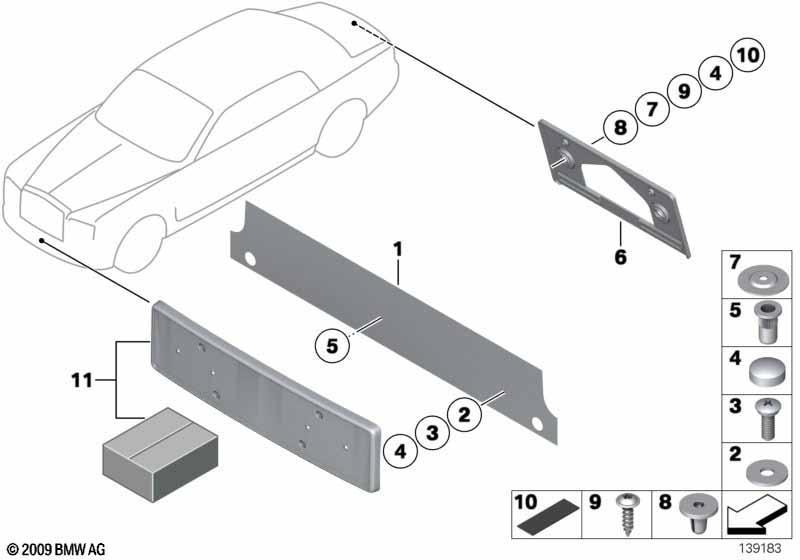 8 7 9 4 10

6

1

5

11

4 3 2

7

5

4

3

2

10 9 8

© 2009 BMW AG

139183