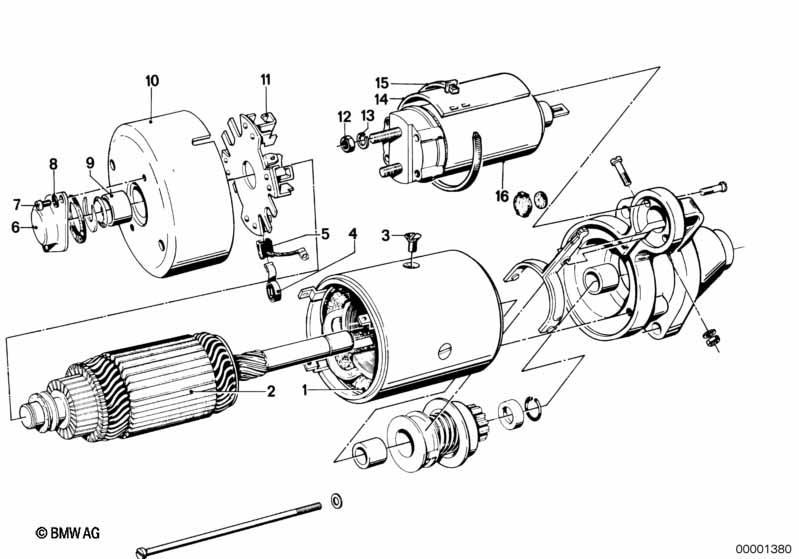 10
11
15
14
12
13
8
9
7
6
16
5
4
3
2
1
© BMW AG
00001380