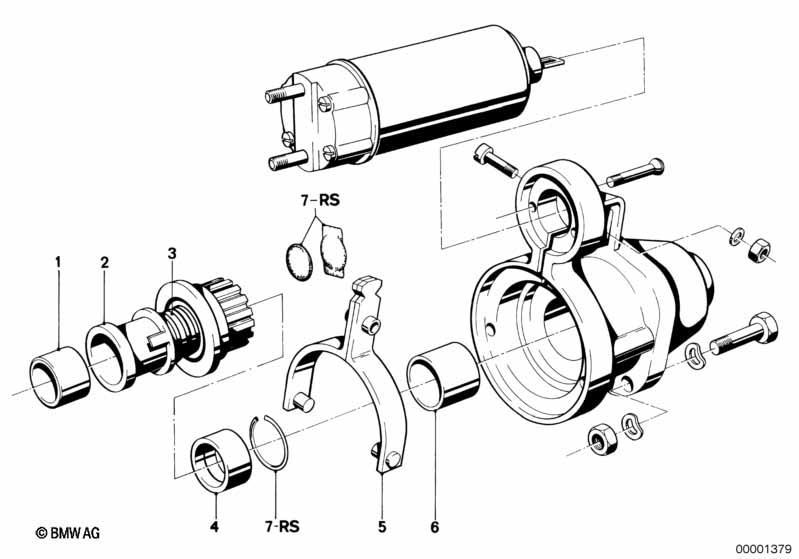 7-RS

1

2

3

4

7-RS

5

6

© BMW AG

00001379