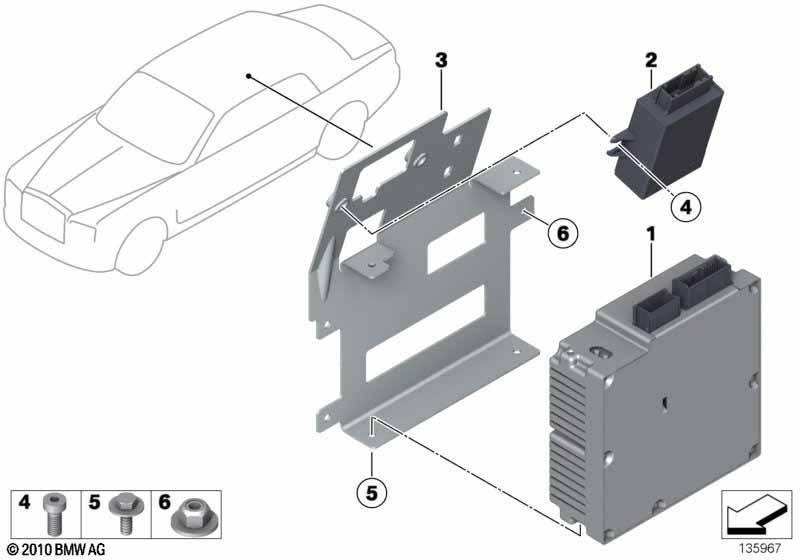 3
2
4
6
1
5
4
5
6
© 2010 BMW AG
135967