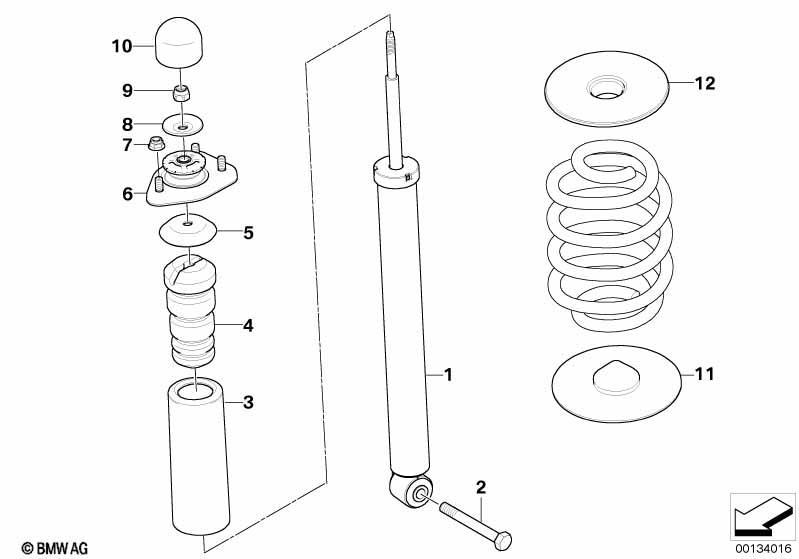 10
9
8
7
6
5
4
3
1
2
12
11
© BMW AG
00134016