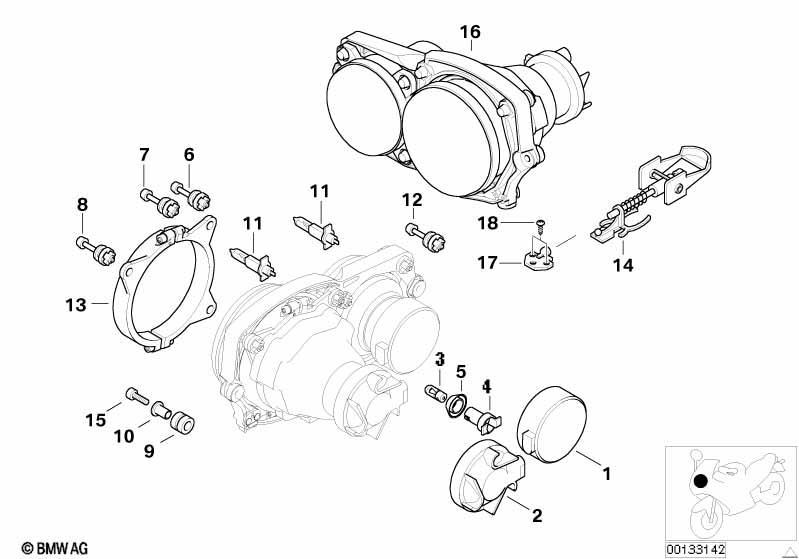 16
7
6
11
12
8
11
18
17
14
13
3
5
4
15
10
9
1
2
© BMW AG
00133142