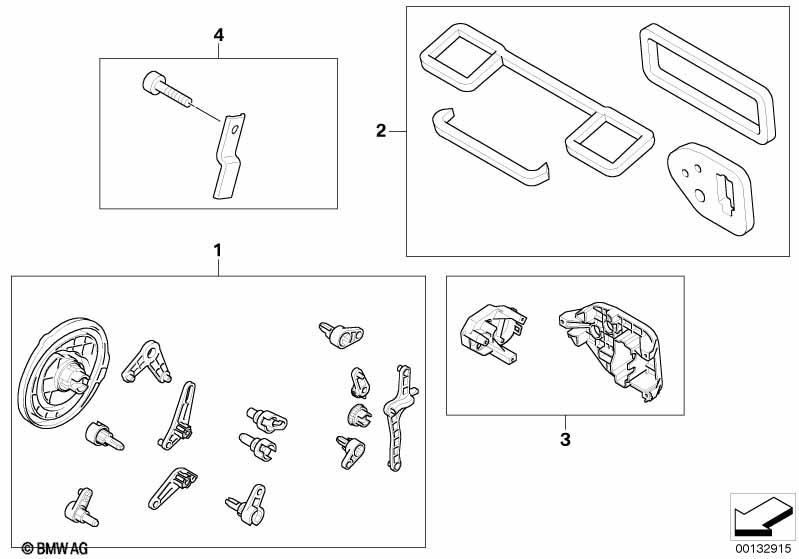 4

2

1

3

© BMW AG

00132915