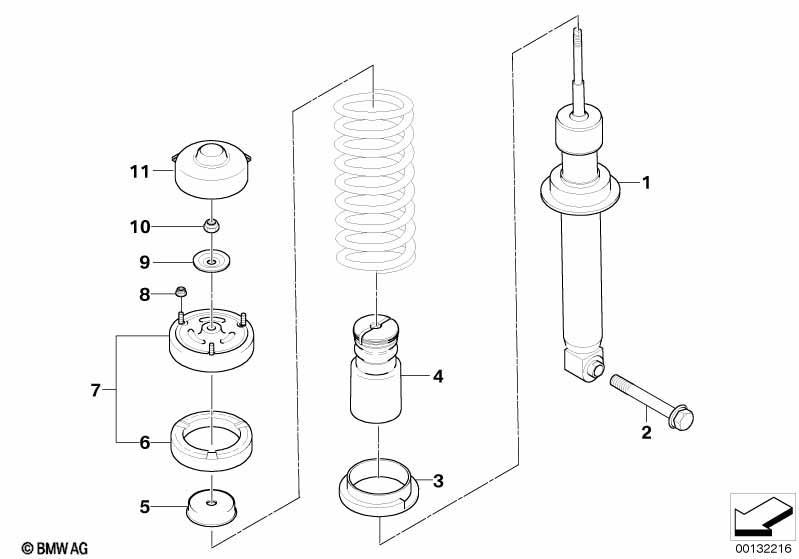 11
10
9
8
7
6
5
4
3
1
2
© BMW AG
00132216