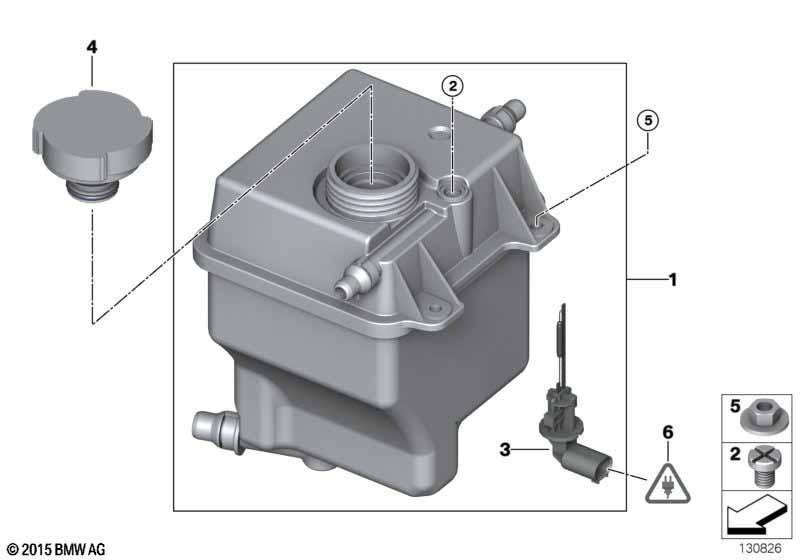 4
2
5
1
3
6
5
2
© 2015 BMW AG
130826