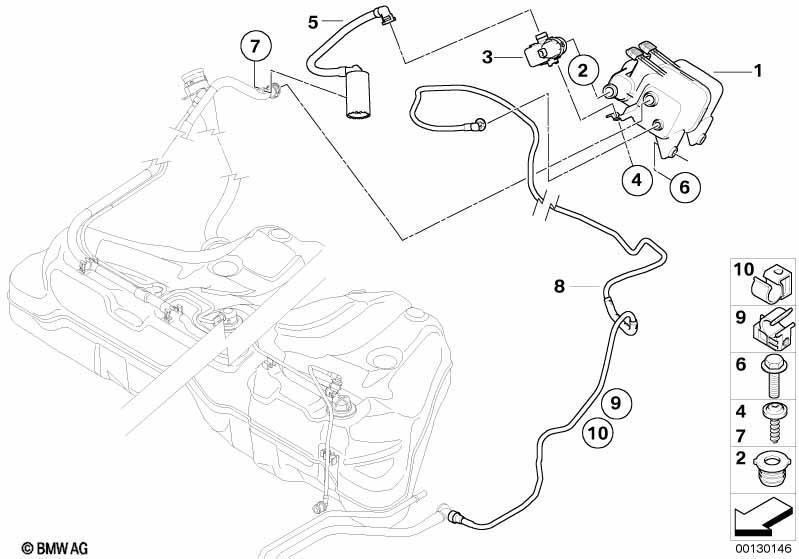 5
7
3
2
1
4
6
8
9
10
10
9
6
4
7
2
© BMW AG
00130146