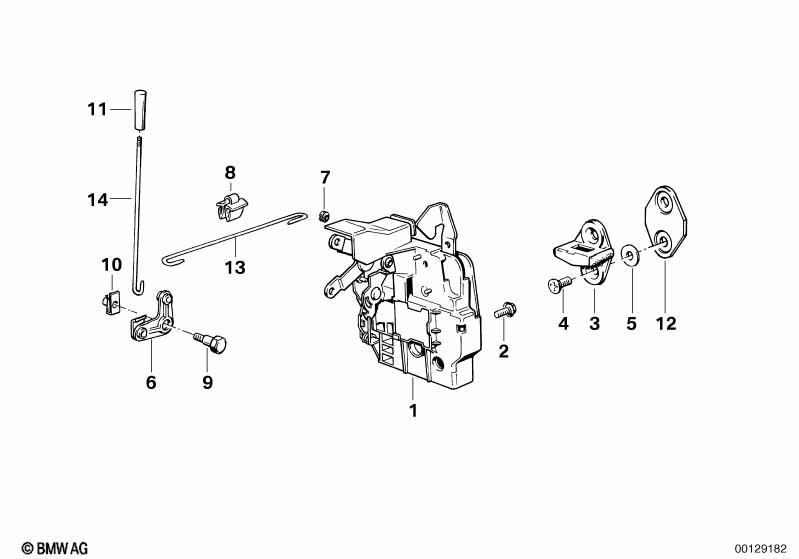 11
14
8
7
13
10
6
9
1
2
4
3
5
12
© BMW AG
00129182