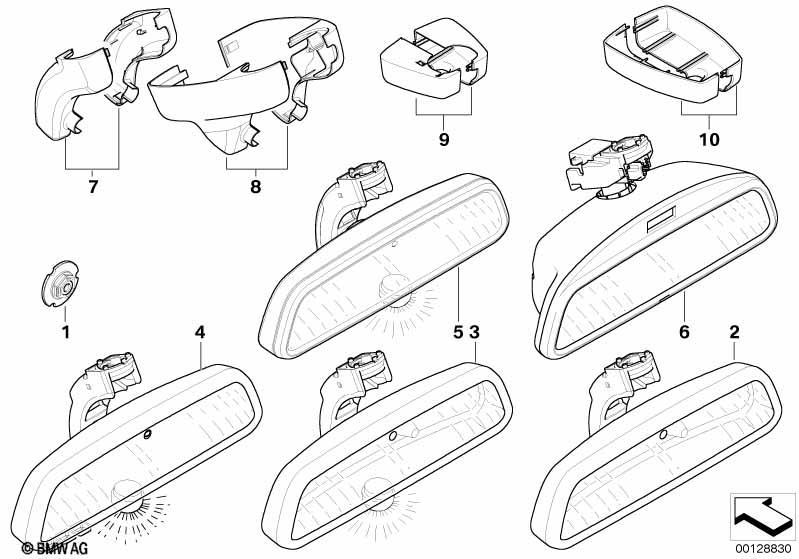 7
8
9
10
1
4
5
3
6
2
© BMW AG
00128830