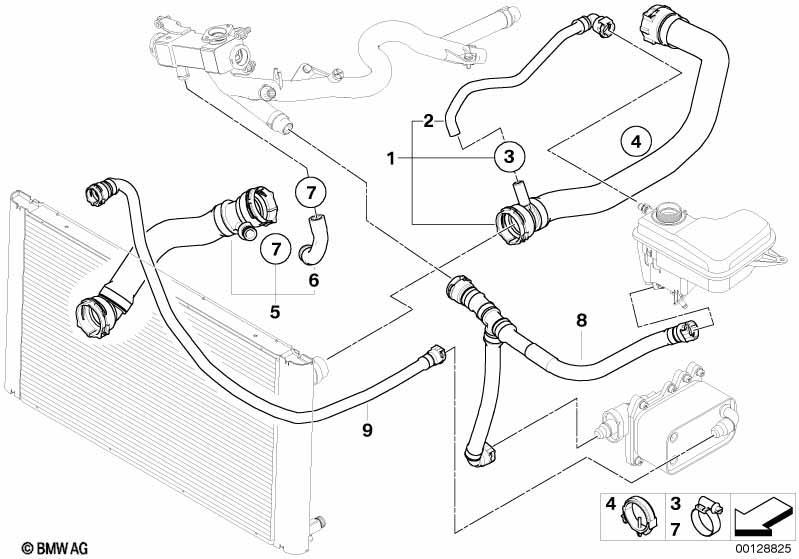 2
1
3
4
7
7
6
5
8
9
4
3
7
© BMW AG
00128825