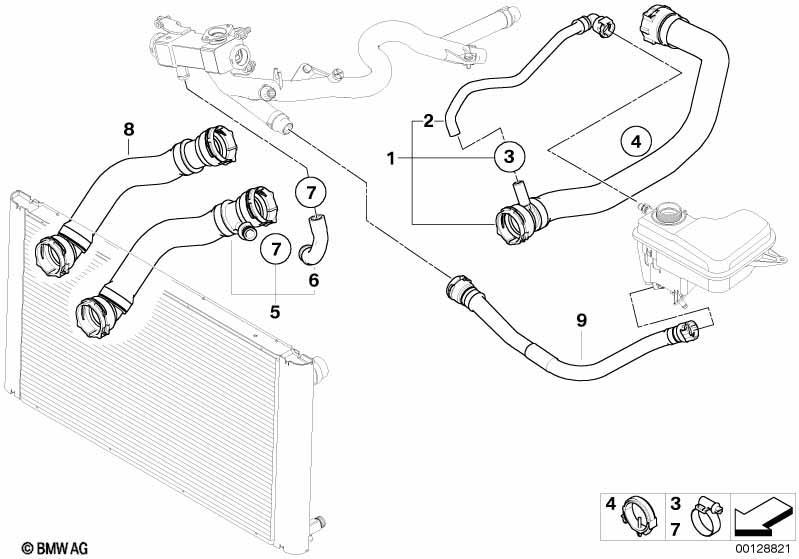 8
2
1
3
4
7
7
6
5
9
4
3
7
© BMW AG
00128821