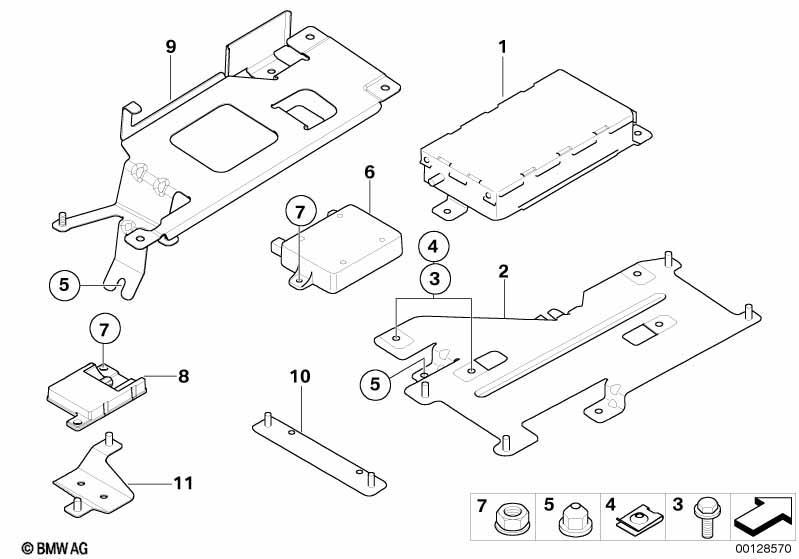 9
1
6
7
4
3
2
5
7
8
5
10
11
7
5
4
3
© BMW AG
00128570