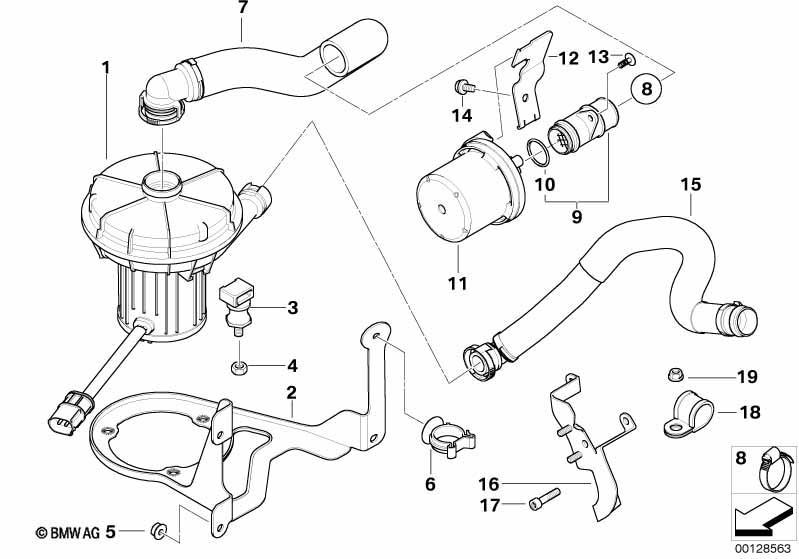 7
1
12
13
8
14
10
9
15
11
3
4
2
19
18
6
16
17
8
© BMW AG 5
00128563