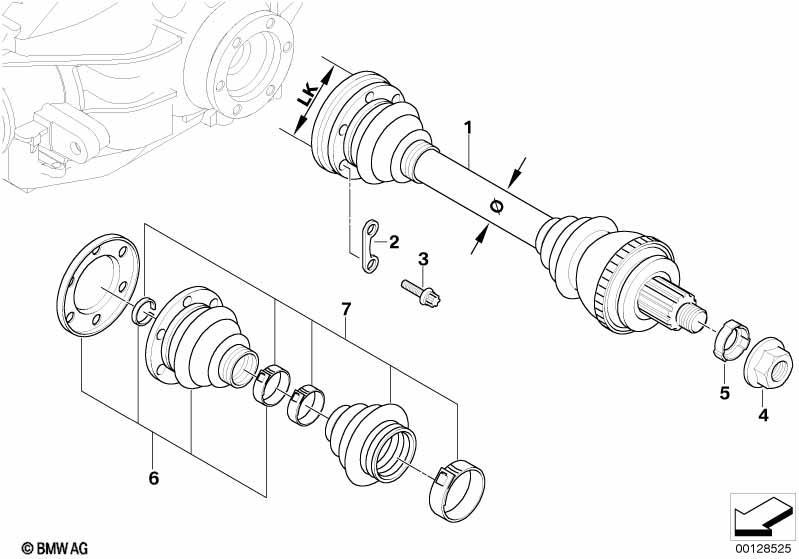 LK
1
Ø
2
3
7
5
4
6
© BMW AG
00128525