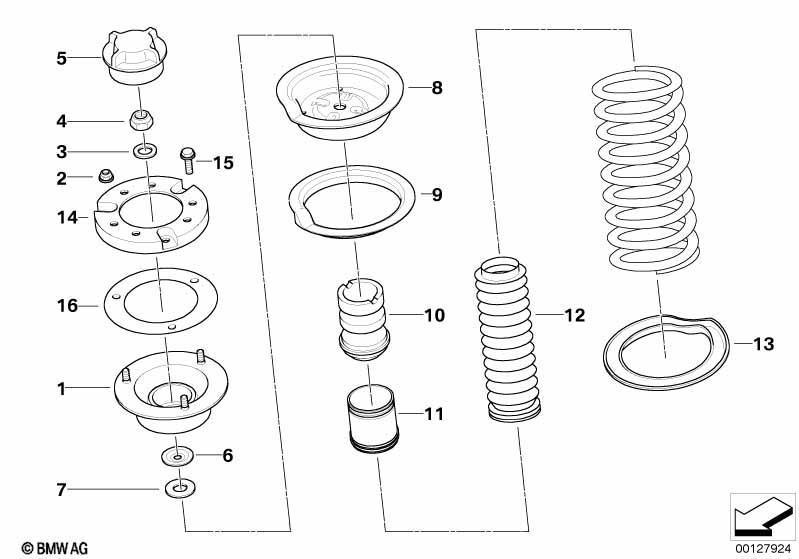 5
4
3
15
2
14
16
1
6
7
8
9
10
11
12
13
© BMW AG
00127924