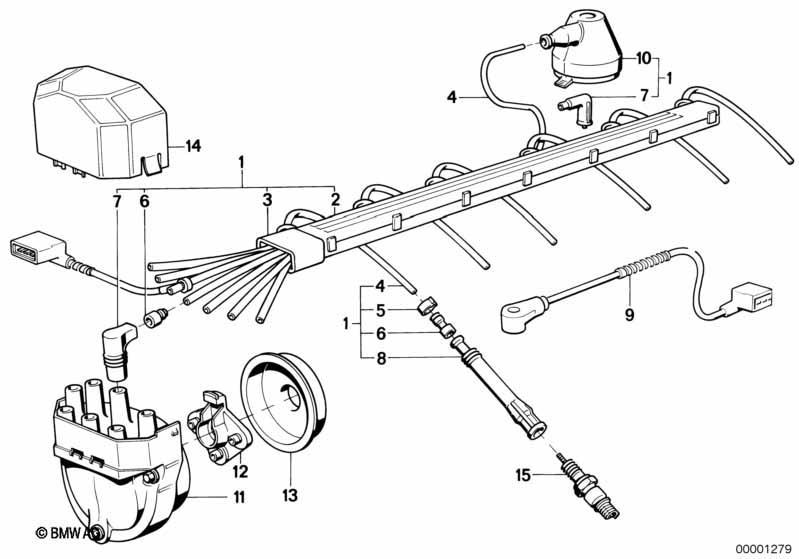 10
1
4
7
14
1
7
6
3
2
4
5
1
6
8
9
12
13
11
15
© BMW AG
00001279