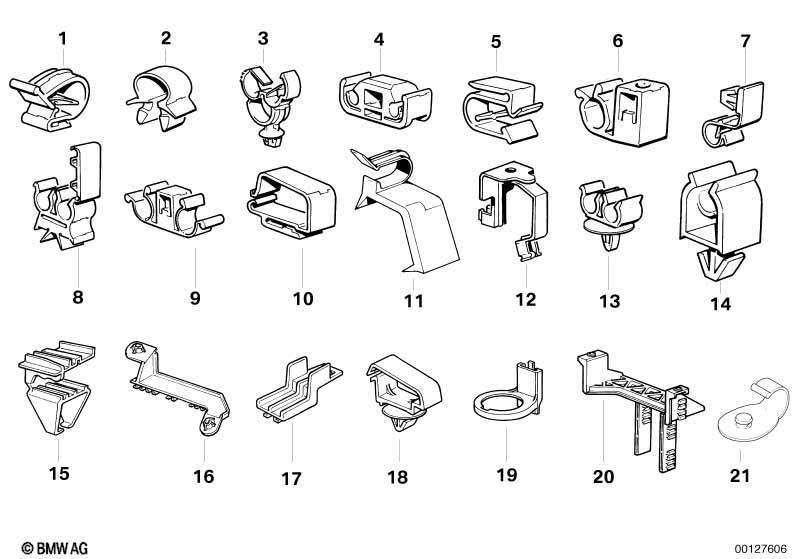 1
2
3
4
5
6
7
8
9
10
11
12
13
14
15
16
17
18
19
20
21
© BMW AG
00127606