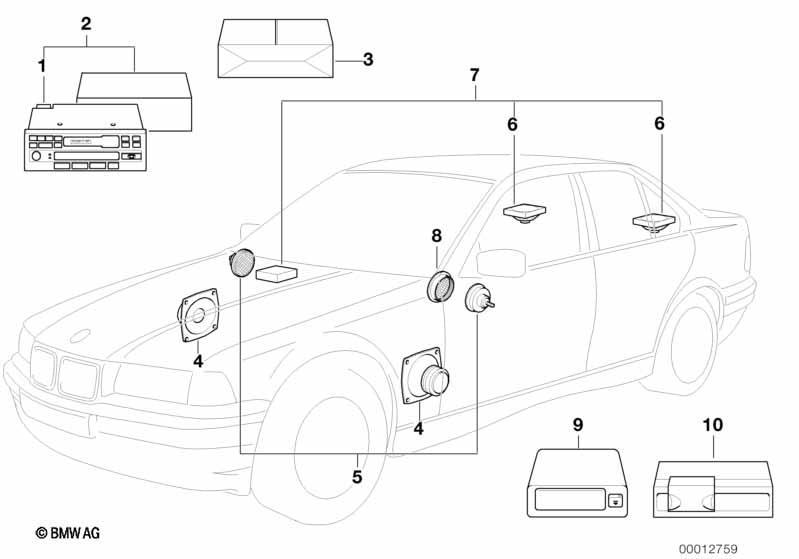 2
1
3
7
6
6
8
4
4
5
9
10
© BMW AG
00012759