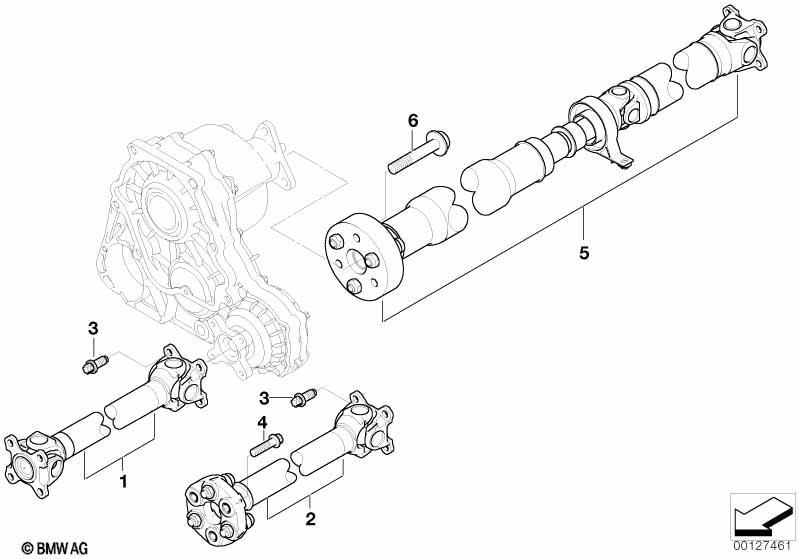 6
5
3
3
4
1
2
© BMW AG
00127461