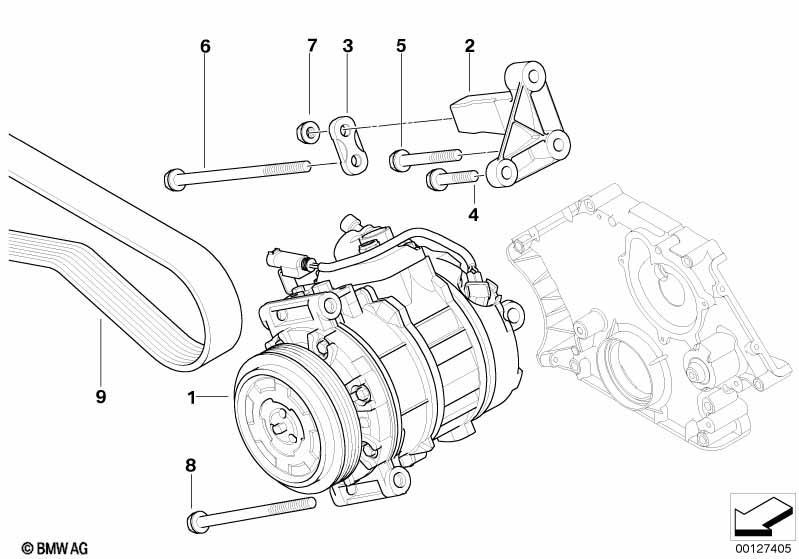 6
7
3
5
2
4
9
1
8
© BMW AG
00127405