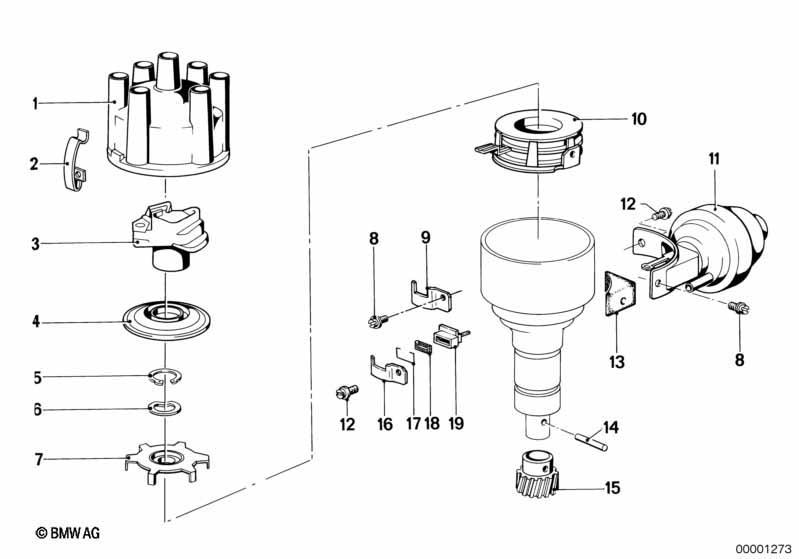 1
2
3
4
5
6
7
10
11
12
8
9
13
8
12
16
17
18
19
14
15
© BMW AG
00001273