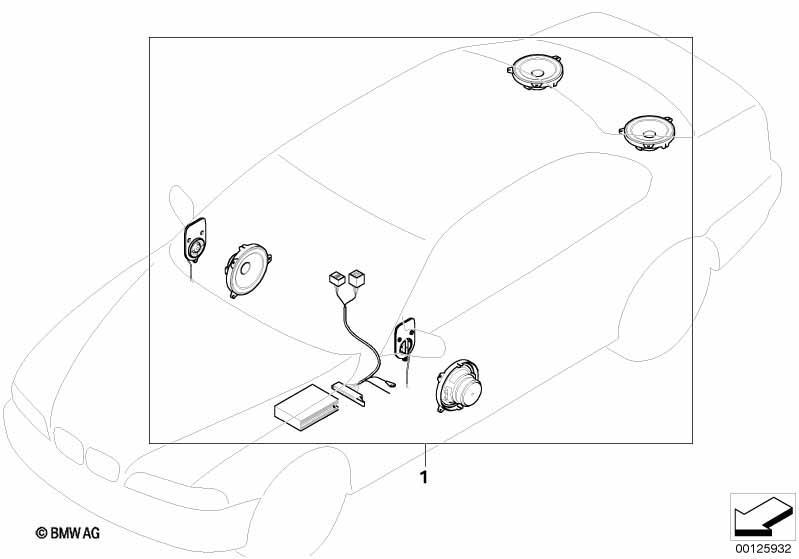 1

© BMW AG

00125932