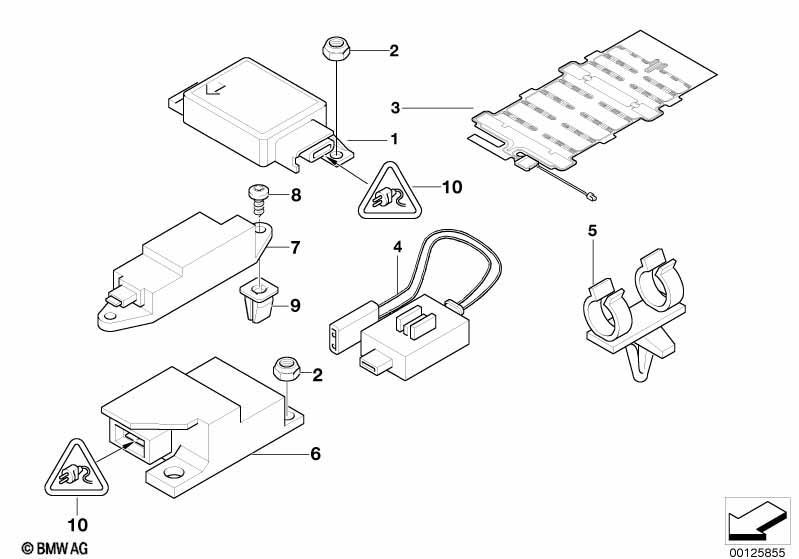 2
3
1
10
8
7
4
5
9
2
6
10
© BMW AG
00125855